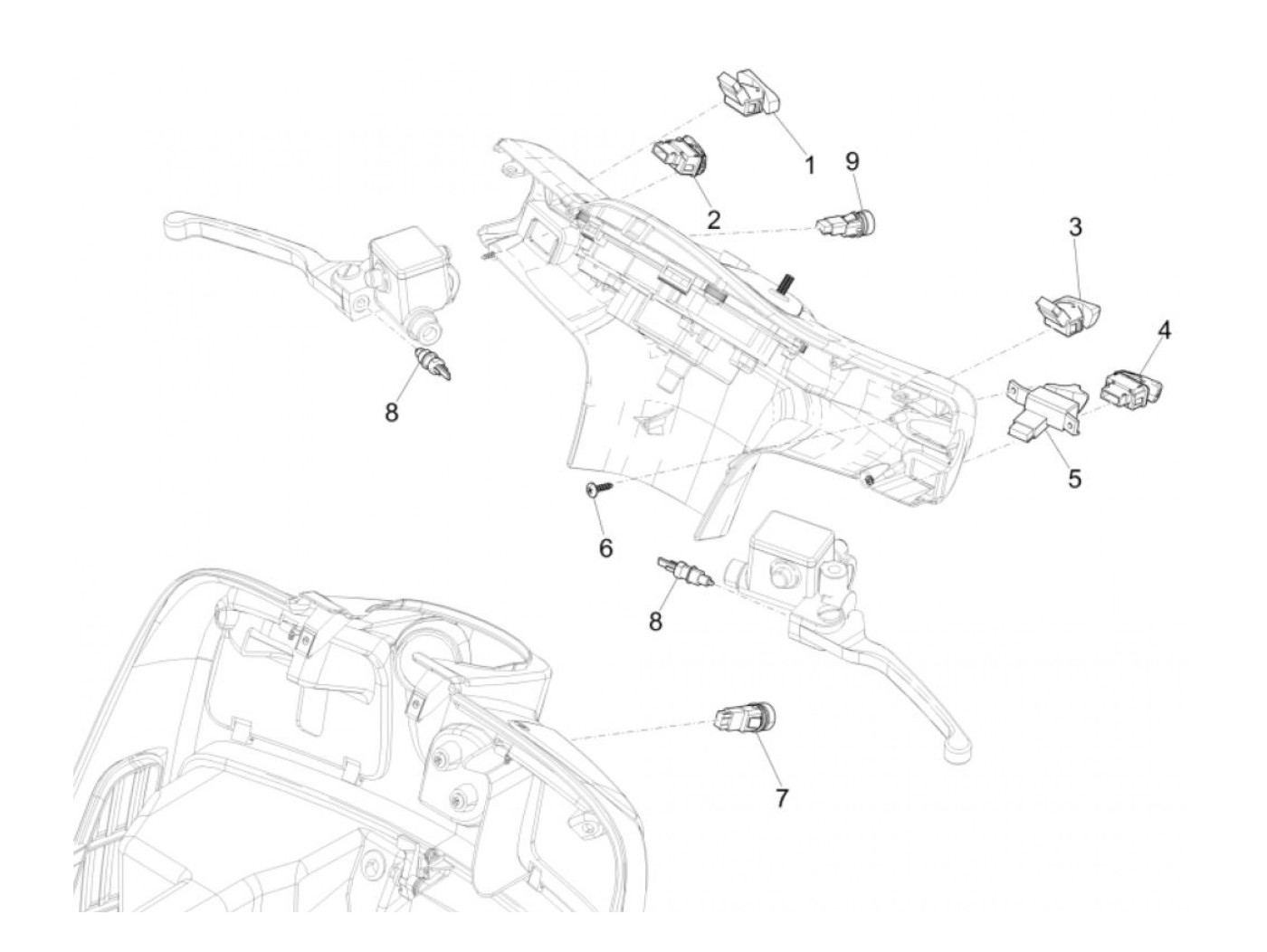 1
9
2
3
4
8
5
6
8
7